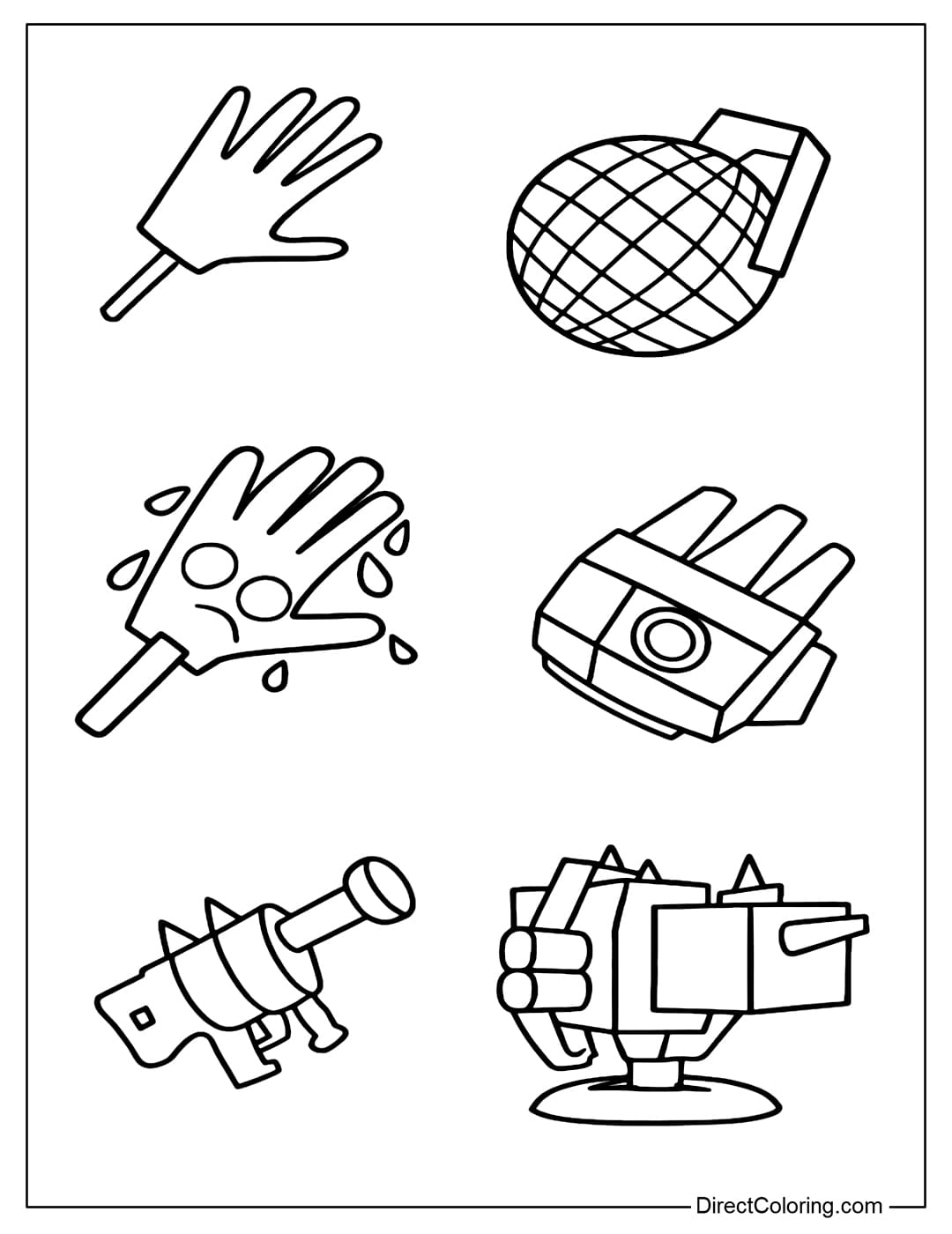 DirectColoring.com